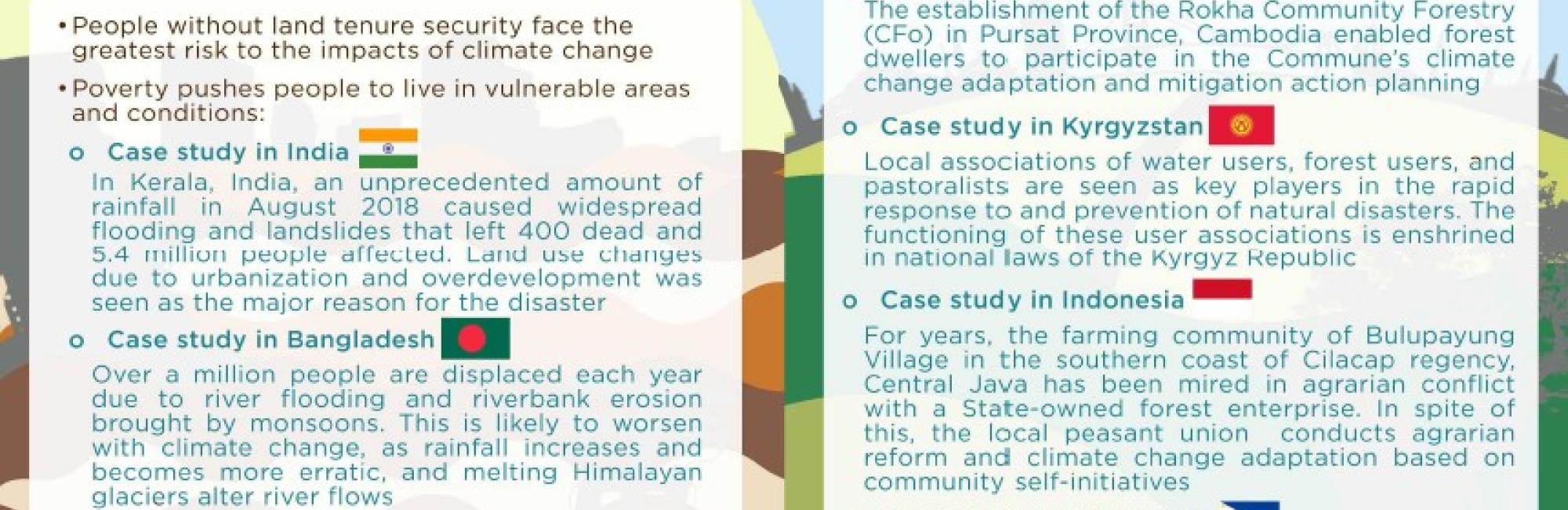 • People without land tenure security face the greatest risk to the impacts of climate change

• Poverty pushes people to live in vulnerable areas and conditions:

o Case study in India

In Kerala, India, an unprecedented amount of rainfall in August 2018 caused widespread flooding and landslides that left 400 dead and 5.4 million people affected. Land use changes due to urbanization and overdevelopment was seen as the major reason for the disaster

o Case study in Bangladesh

Over a million people are displaced each year due to river flooding and riverbank erosion brought by monsoons. This is likely to worsen with climate change, as rainfall increases and becomes more erratic, and melting Himalayan glaciers alter river flows

The establishment of the Rokha Community Forestry (CFo) in Pursat Province, Cambodia enabled forest dwellers to participate in the Commune's climate change adaptation and mitigation action planning

o Case study in Kyrgyzstan

Local associations of water users, forest users, and pastoralists are seen as key players in the rapid response to and prevention of natural disasters. The functioning of these user associations is enshrined in national laws of the Kyrgyz Republic

o Case study in Indonesia

For years, the farming community of Bulupayung Village in the southern coast of Cilacap regency, Central Java has been mired in agrarian conflict with a State-owned forest enterprise. In spite of this, the local peasant union conducts agrarian reform and climate change adaptation based on community self-initiatives